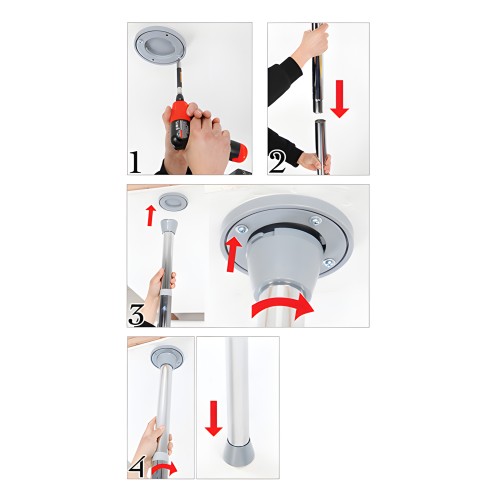 1

2

3

4