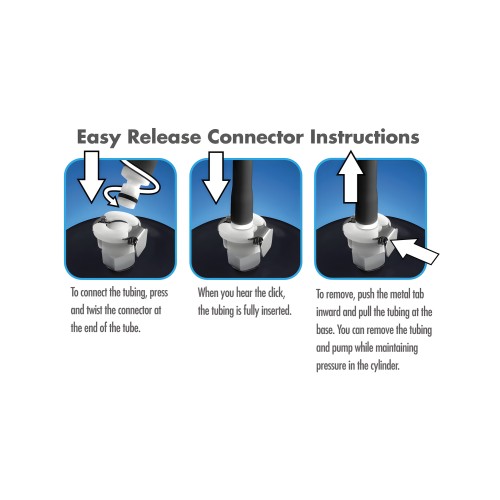 Easy Release Connector Instructions

To connect the tubing, press and twist the connector at the end of the tube.

When you hear the click, the tubing is fully inserted.

To remove, push the metal tab inward and pull the tubing at the base. You can remove the tubing and pump while maintaining pressure in the cylinder.