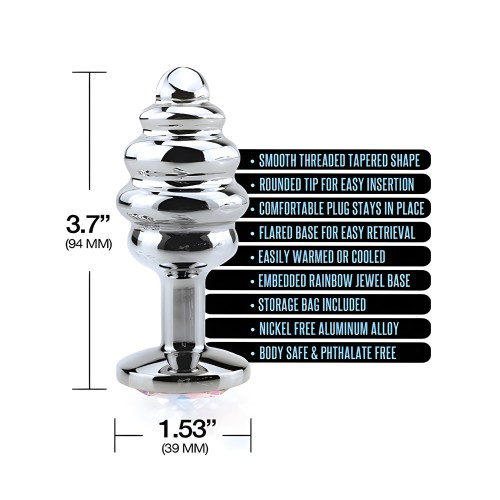 3.7"
(94 MM)

• SMOOTH THREADED TAPERED SHAPE
• ROUNDED TIP FOR EASY INSERTION
• COMFORTABLE PLUG STAYS IN PLACE
• FLARED BASE FOR EASY RETRIEVAL
• EASILY WARMED OR COOLED
• EMBEDDED RAINBOW JEWEL BASE
• STORAGE BAG INCLUDED
• NICKEL FREE ALUMINUM ALLOY
• BODY SAFE & PHTHALATE FREE

1.53"
(39 MM)