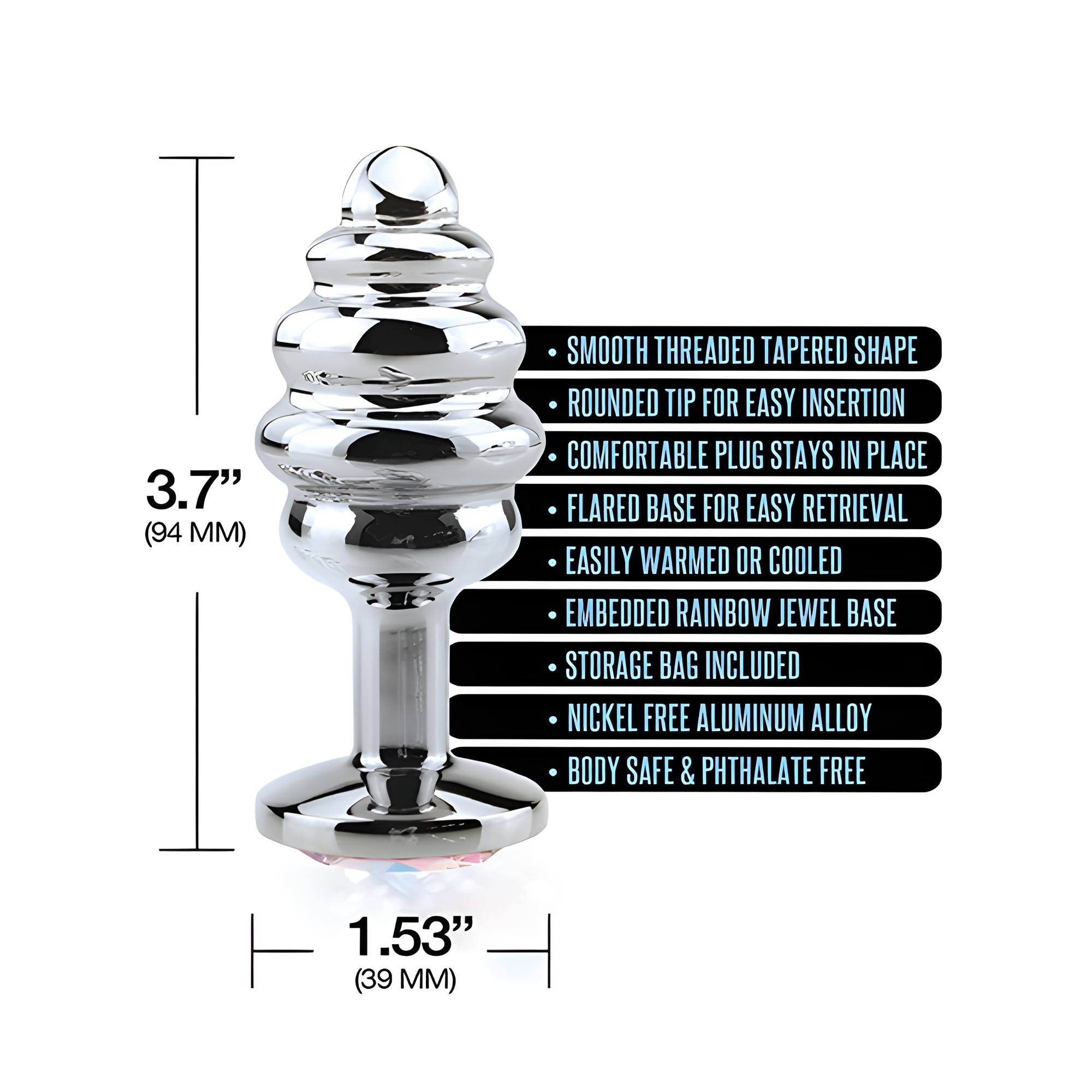 3.7”
(94 MM)

• SMOOTH THREADED TAPERED SHAPE
• ROUNDED TIP FOR EASY INSERTION
• COMFORTABLE PLUG STAYS IN PLACE
• FLARED BASE FOR EASY RETRIEVAL
• EASILY WARMED OR COOLED
• EMBEDDED RAINBOW JEWEL BASE
• STORAGE BAG INCLUDED
• NICKEL FREE ALUMINUM ALLOY
• BODY SAFE & PHTHALATE FREE

1.53”
(39 MM)